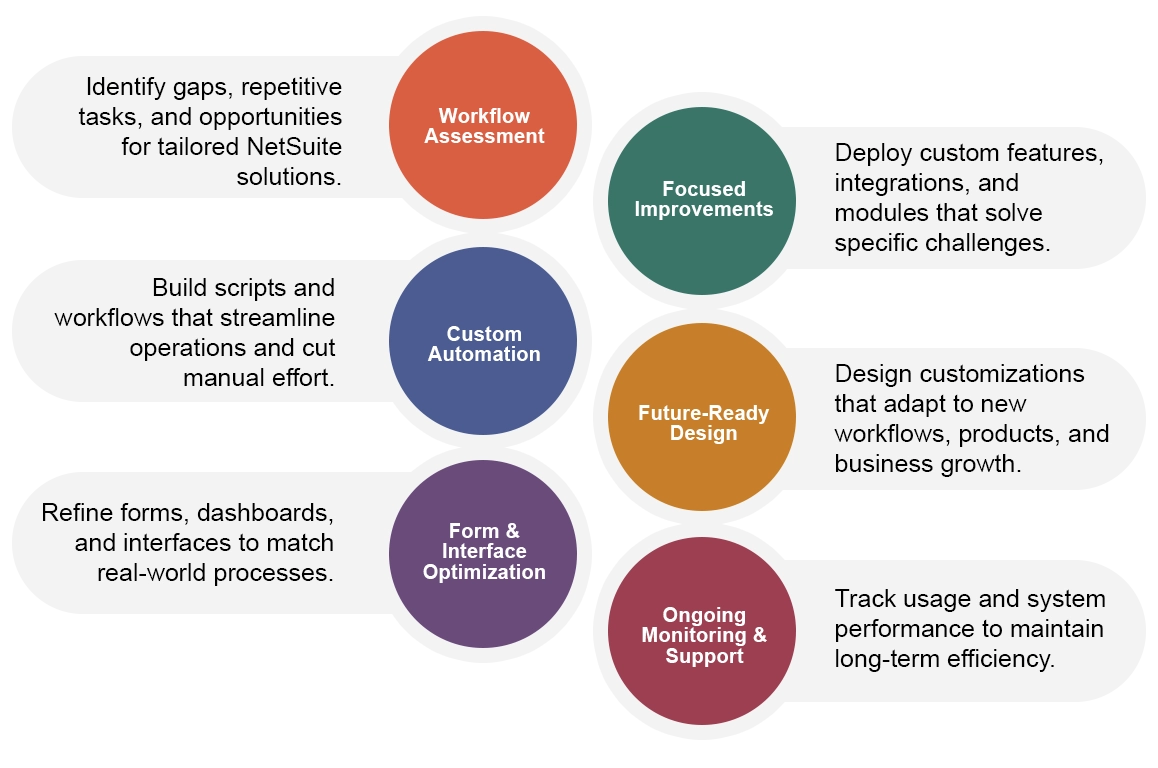 Workflow Assessment

Identify gaps, repetitive tasks, and opportunities for tailored NetSuite solutions.

Focused Improvements

Deploy custom features, integrations, and modules that solve specific challenges.

Custom Automation

Build scripts and workflows that streamline operations and cut manual effort.

Future-Ready Design

Design customizations that adapt to new workflows, products, and business growth.

Form & Interface Optimization

Refine forms, dashboards, and interfaces to match real-world processes.

Ongoing Monitoring & Support

Track usage and system performance to maintain long-term efficiency.