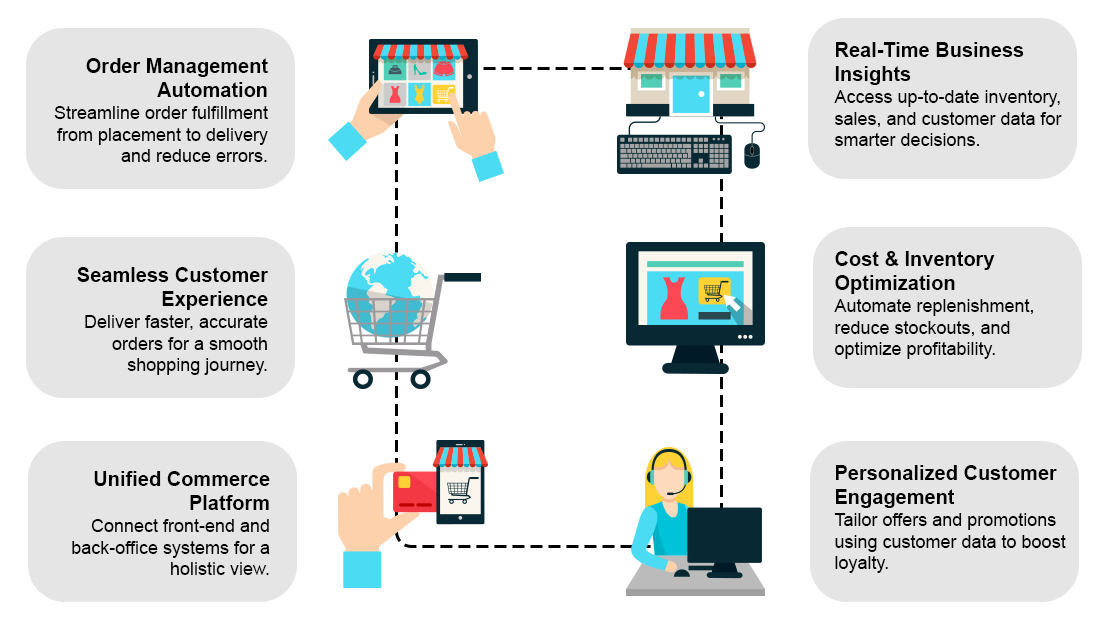 Order Management Automation
Streamline order fulfillment from placement to delivery and reduce errors.

Seamless Customer Experience
Deliver faster, accurate orders for a smooth shopping journey.

Unified Commerce Platform
Connect front-end and back-office systems for a holistic view.

Real-Time Business Insights
Access up-to-date inventory, sales, and customer data for smarter decisions.

Cost & Inventory Optimization
Automate replenishment, reduce stockouts, and optimize profitability.

Personalized Customer Engagement
Tailor offers and promotions using customer data to boost loyalty.