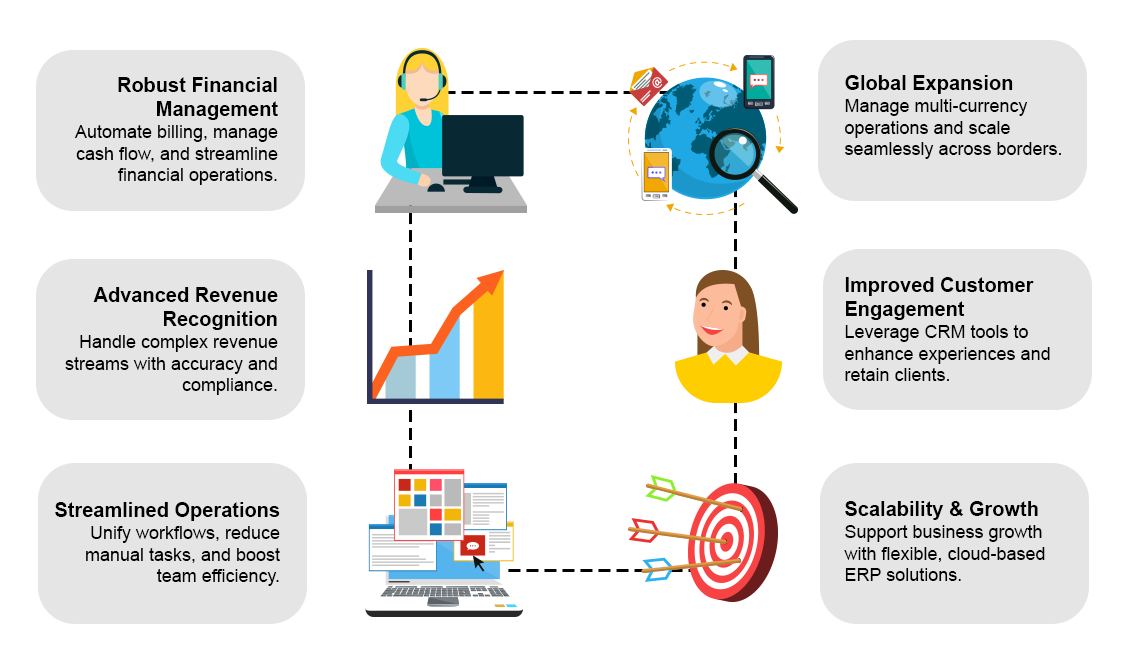 Robust Financial Management
Automate billing, manage cash flow, and streamline financial operations.

Advanced Revenue Recognition
Handle complex revenue streams with accuracy and compliance.

Streamlined Operations
Unify workflows, reduce manual tasks, and boost team efficiency.

Global Expansion
Manage multi-currency operations and scale seamlessly across borders.

Improved Customer Engagement
Leverage CRM tools to enhance experiences and retain clients.

Scalability & Growth
Support business growth with flexible, cloud-based ERP solutions.